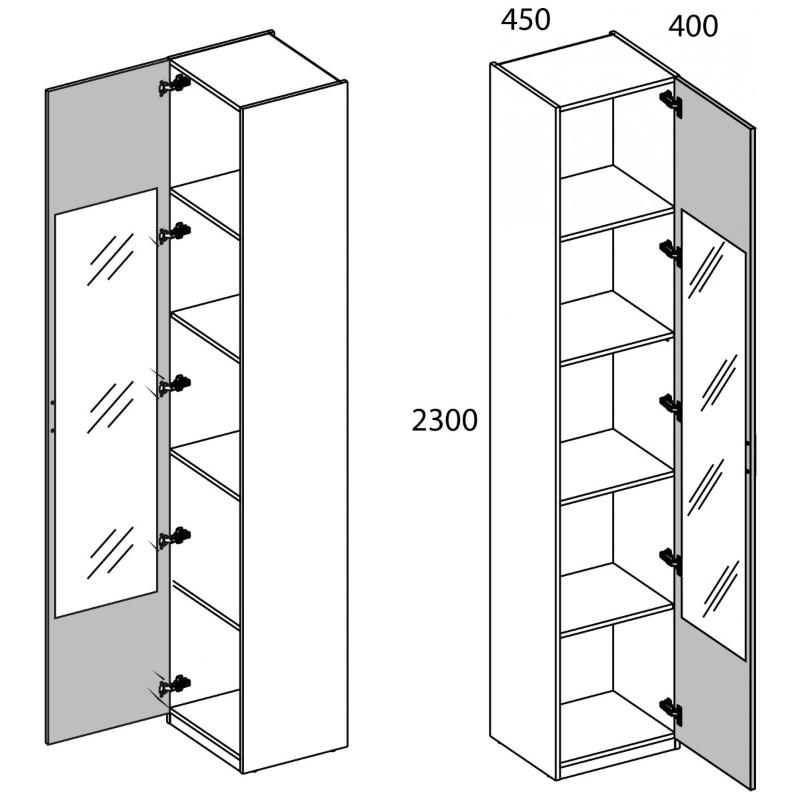 450
400
2300