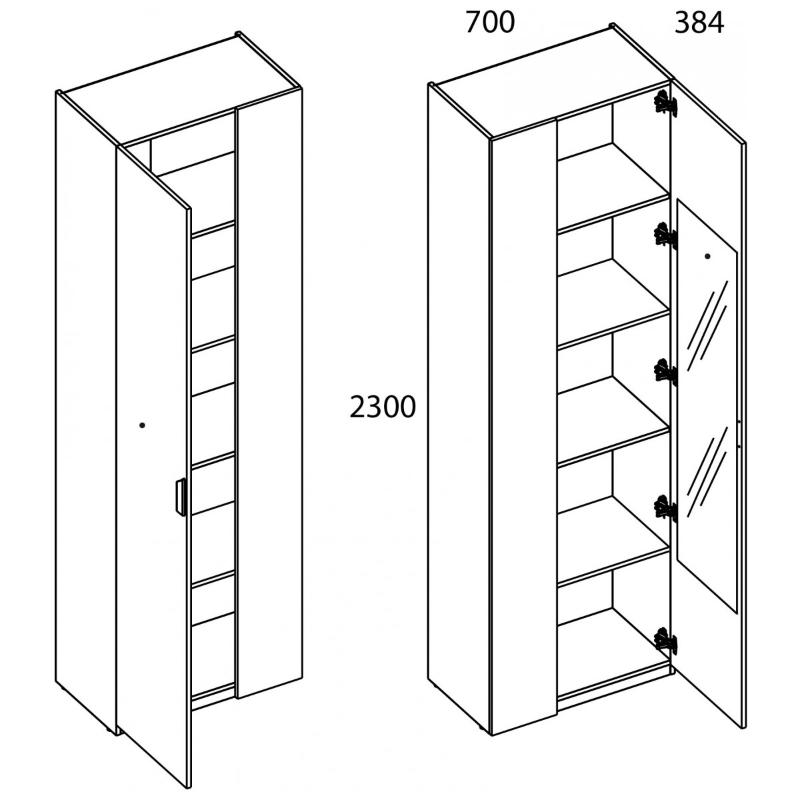 700
384
2300